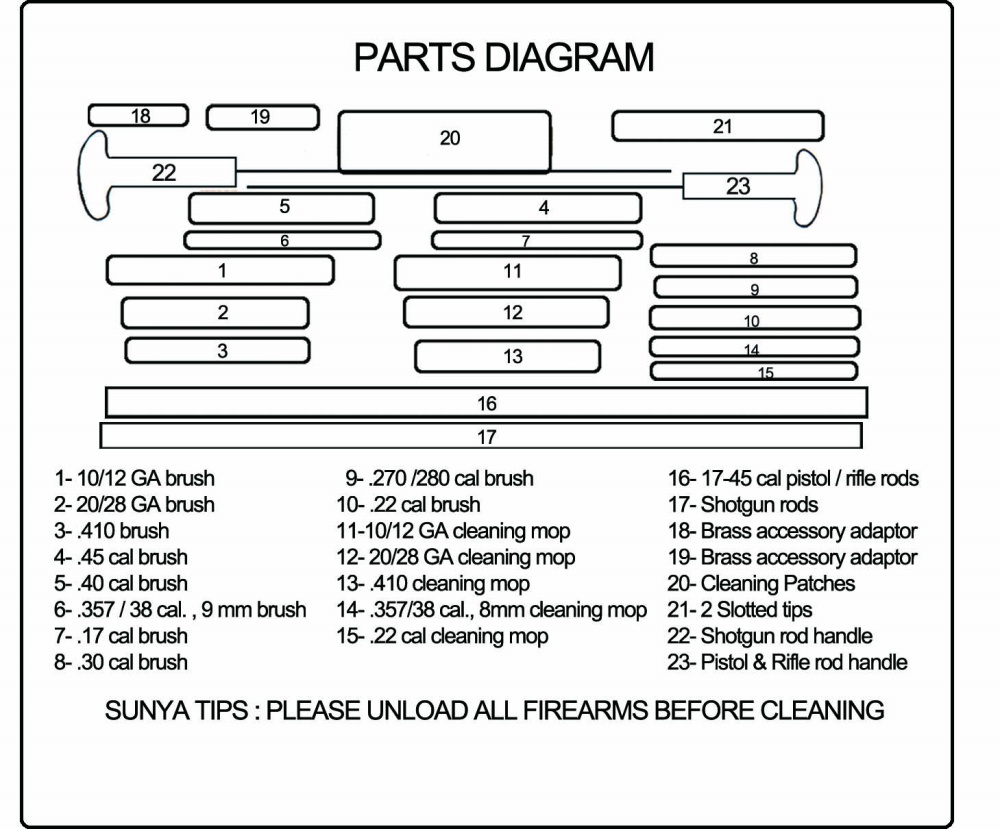 PARTS DIAGRAM

18
19
20
21
22
23
5
4
6
7
1
11
8
9
2
12
10
3
13
14
15
16
17

1- 10/12 GA brush
2- 20/28 GA brush
3- .410 brush
4- .45 cal brush
5- .40 cal brush
6- .357 / 38 cal. , 9 mm brush
7- .17 cal brush
8- .30 cal brush

9- .270 /280 cal brush
10- .22 cal brush
11-10/12 GA cleaning mop
12- 20/28 GA cleaning mop
13- .410 cleaning mop
14- .357/38 cal., 8mm cleaning mop
15- .22 cal cleaning mop

16- 17-45 cal pistol / rifle rods
17- Shotgun rods
18- Brass accessory adaptor
19- Brass accessory adaptor
20- Cleaning Patches
21- 2 Slotted tips
22- Shotgun rod handle
23- Pistol & Rifle rod handle

SUNYA TIPS : PLEASE UNLOAD ALL FIREARMS BEFORE CLEANING