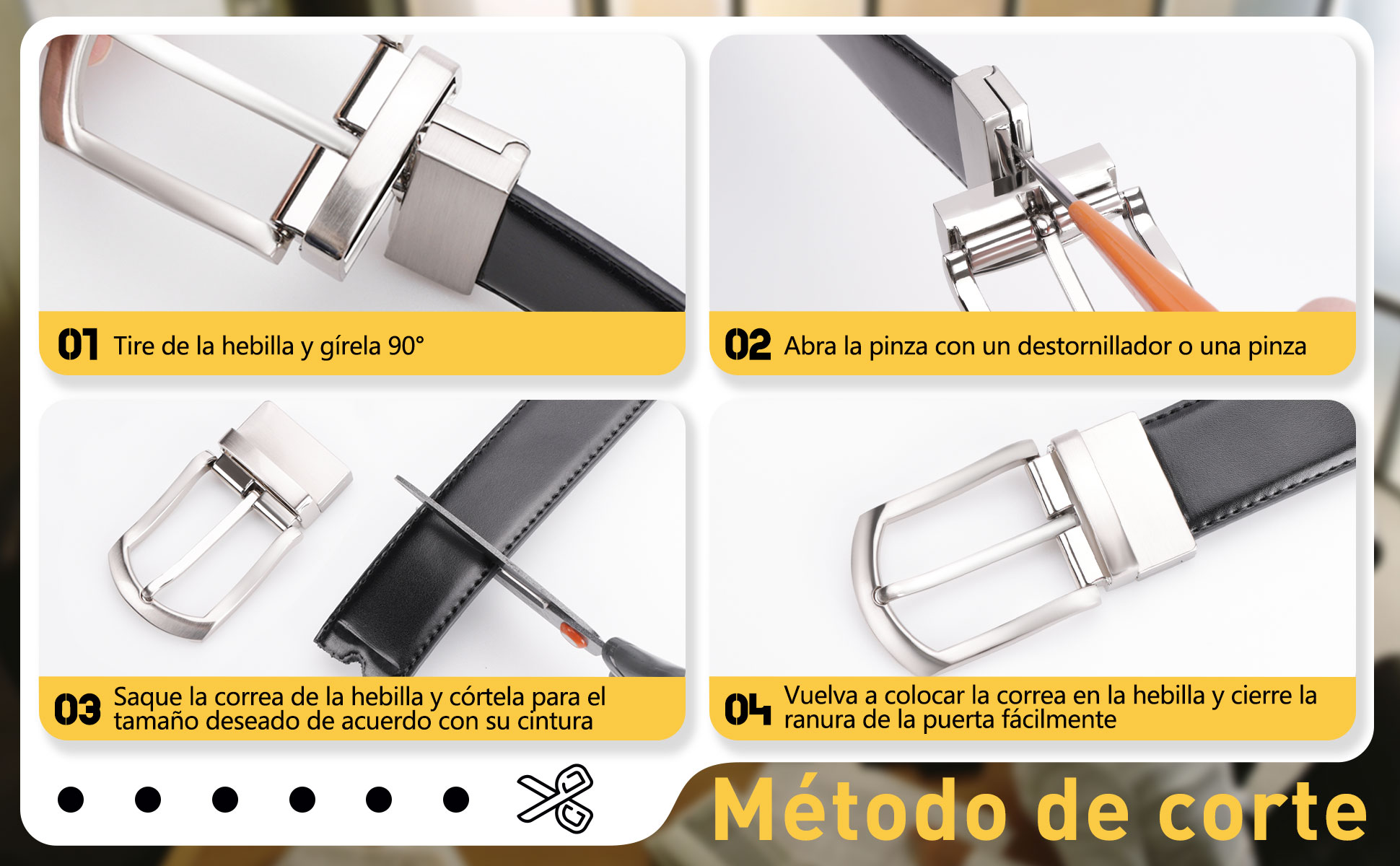 01 Tire de la hebilla y gírela 90°

02 Abra la pinza con un destornillador o una pinza

03 Saque la correa de la hebilla y córtela para el tamaño deseado de acuerdo con su cintura

04 Vuelva a colocar la correa en la hebilla y cierre la ranura de la puerta fácilmente

Método de corte